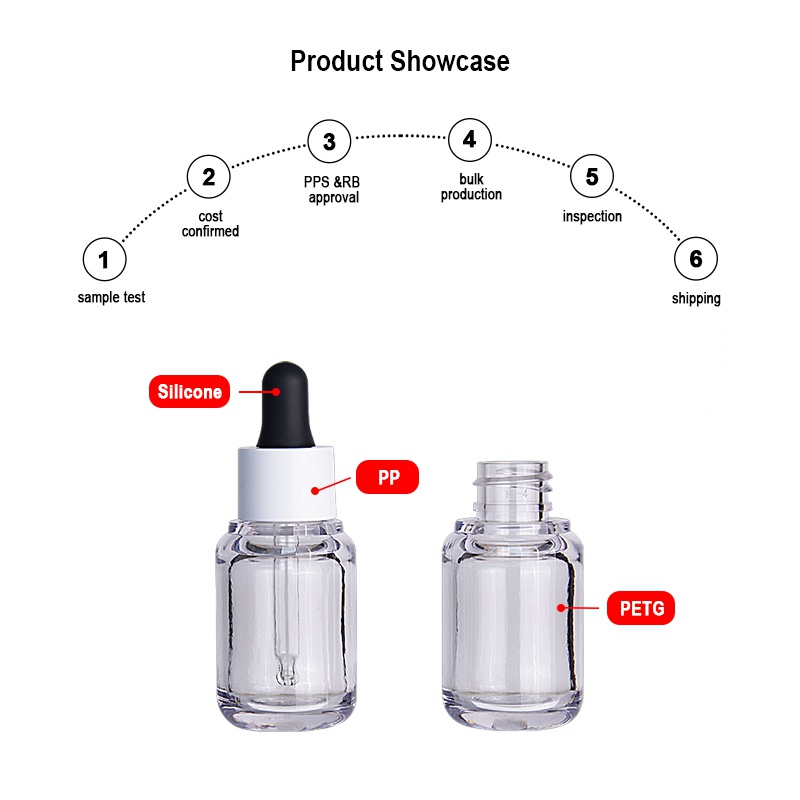 Product Showcase

1
sample test

2
cost confirmed

3
PPS &RB approval

4
bulk production

5
inspection

6
shipping

Silicone

PP

PETG